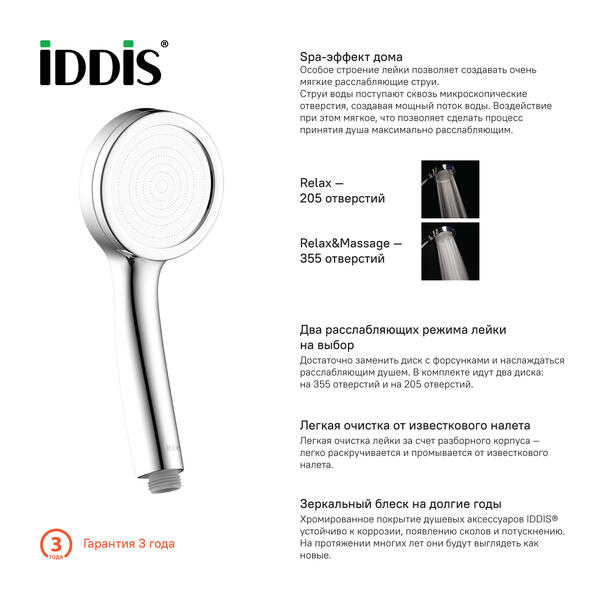 IDDIS®

Spa-эффект дома
Особое строение лейки позволяет создавать очень мягкие расслабляющие струи.
Струи воды поступают сквозь микроскопические отверстия, создавая мощный поток воды. Воздействие при этом мягкое, что позволяет сделать процесс принятия душа максимально расслабляющим.

Relax — 205 отверстий

Relax&Massage — 355 отверстий

Два расслабляющих режима лейки на выбор
Достаточно заменить диск с форсунками и наслаждаться расслабляющим душем. В комплекте идут два диска: на 355 отверстий и на 205 отверстий.

Легкая очистка от известкового налета
Легкая очистка лейки за счет разборного корпуса — легко раскручивается и промывается от известкового налета.

Зеркальный блеск на долгие годы
Хромированное покрытие душевых аксессуаров IDDIS® устойчиво к коррозии, появлению сколов и потускнению. На протяжении многих лет они будут выглядеть как новые.

3 года
Гарантия 3 года